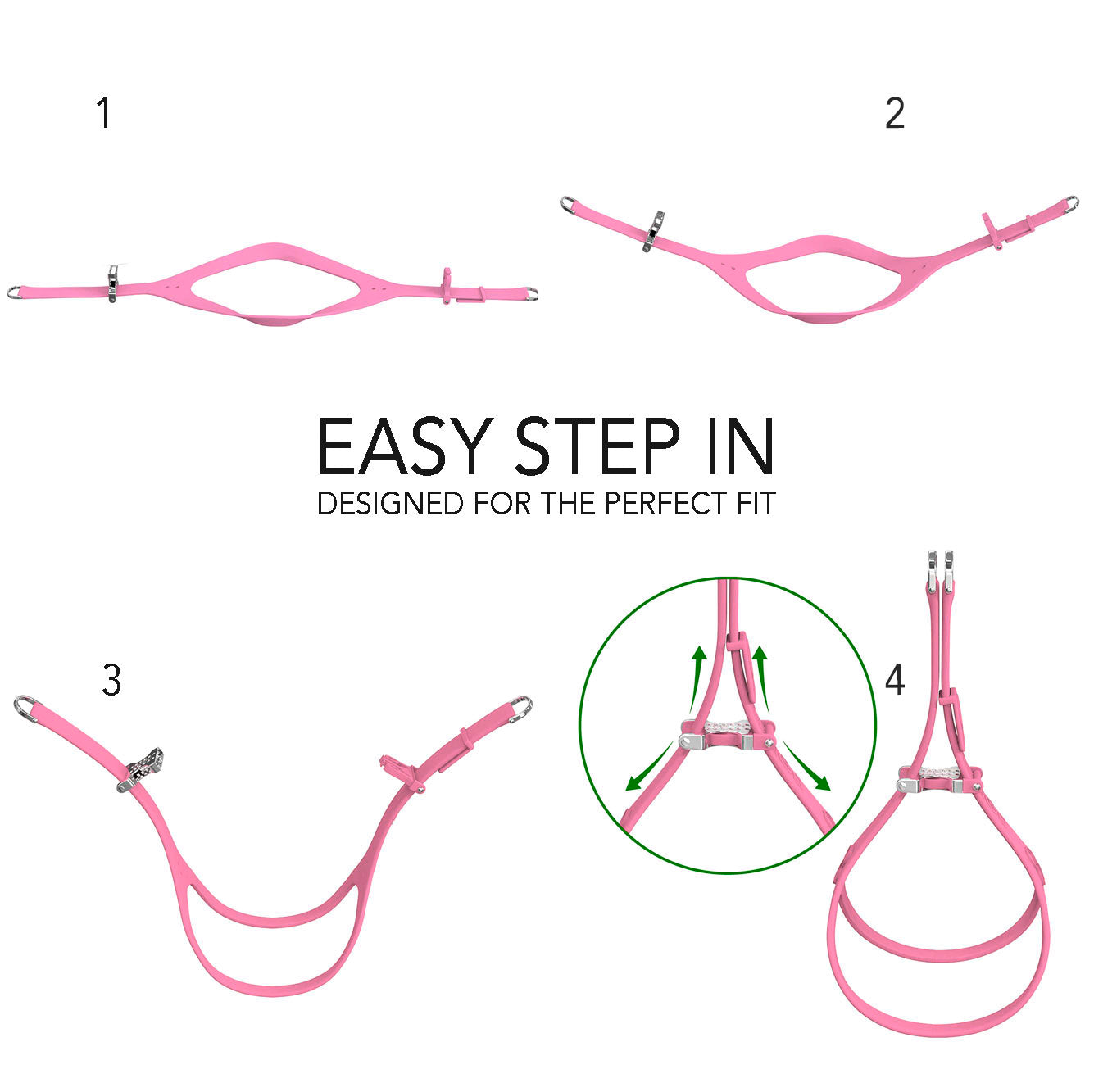 1

2

EASY STEP IN
DESIGNED FOR THE PERFECT FIT

3

4